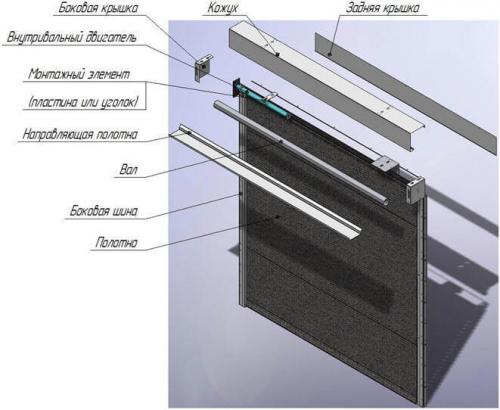 Боковая крышка

Кожух

Задняя крышка

Внутривальный двигатель

Монтажный элемент

(пластина или уголок)

Направляющая полотна

Вал

Боковая шина

Полотно