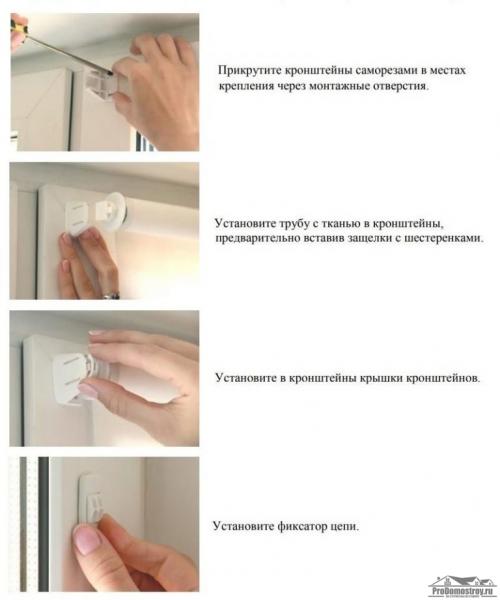 Прикрутите кронштейны саморезами в местах крепления через монтажные отверстия.

Установите трубу с тканью в кронштейны, предварительно вставив защелки с шестеренками.

Установите в кронштейны крышки кронштейнов.

Установите фиксатор цепи.

ProDomostroy.ru